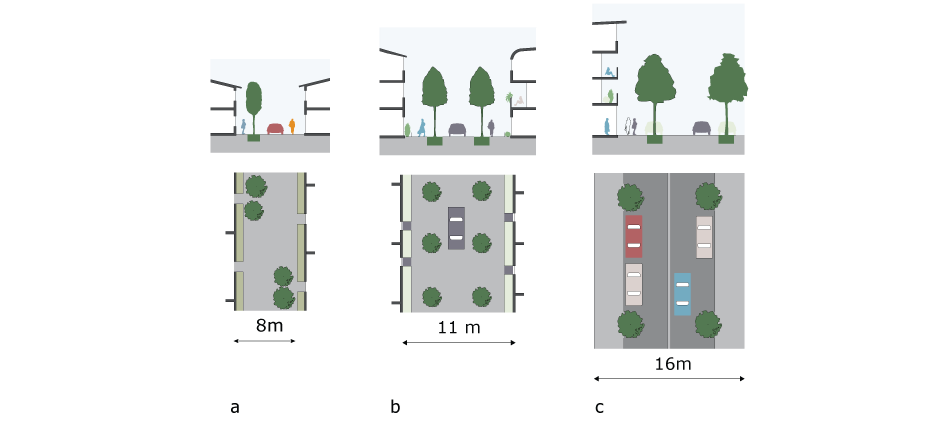 8m

11 m

16m

a

b

c