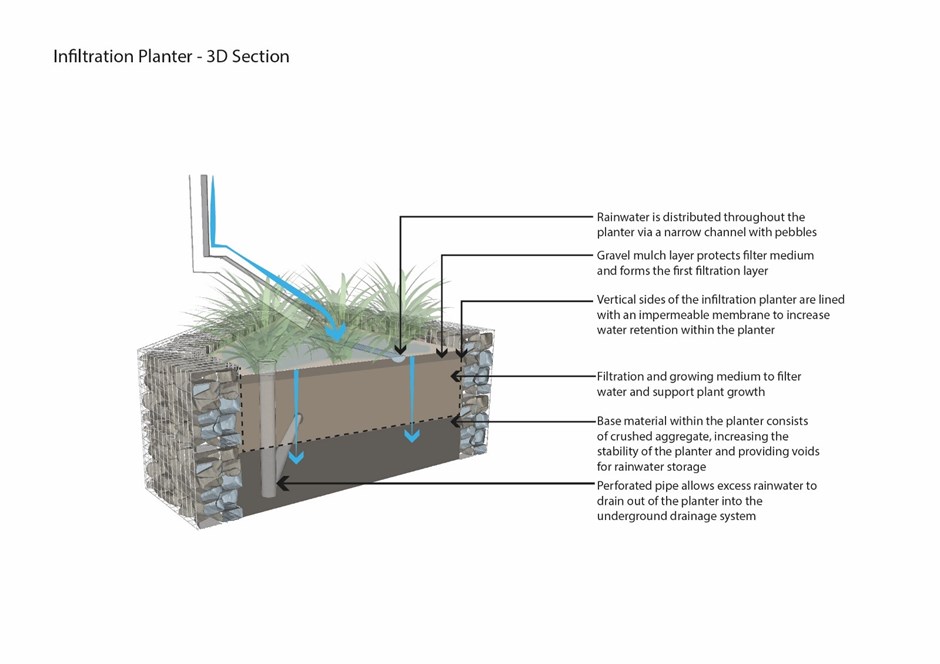 Infiltration Planter - 3D Section

Rainwater is distributed throughout the planter via a narrow channel with pebbles

Gravel mulch layer protects filter medium and forms the first filtration layer

Vertical sides of the infiltration planter are lined with an impermeable membrane to increase water retention within the planter

Filtration and growing medium to filter water and support plant growth

Base material within the planter consists of crushed aggregate, increasing the stability of the planter and providing voids for rainwater storage

Perforated pipe allows excess rainwater to drain out of the planter into the underground drainage system