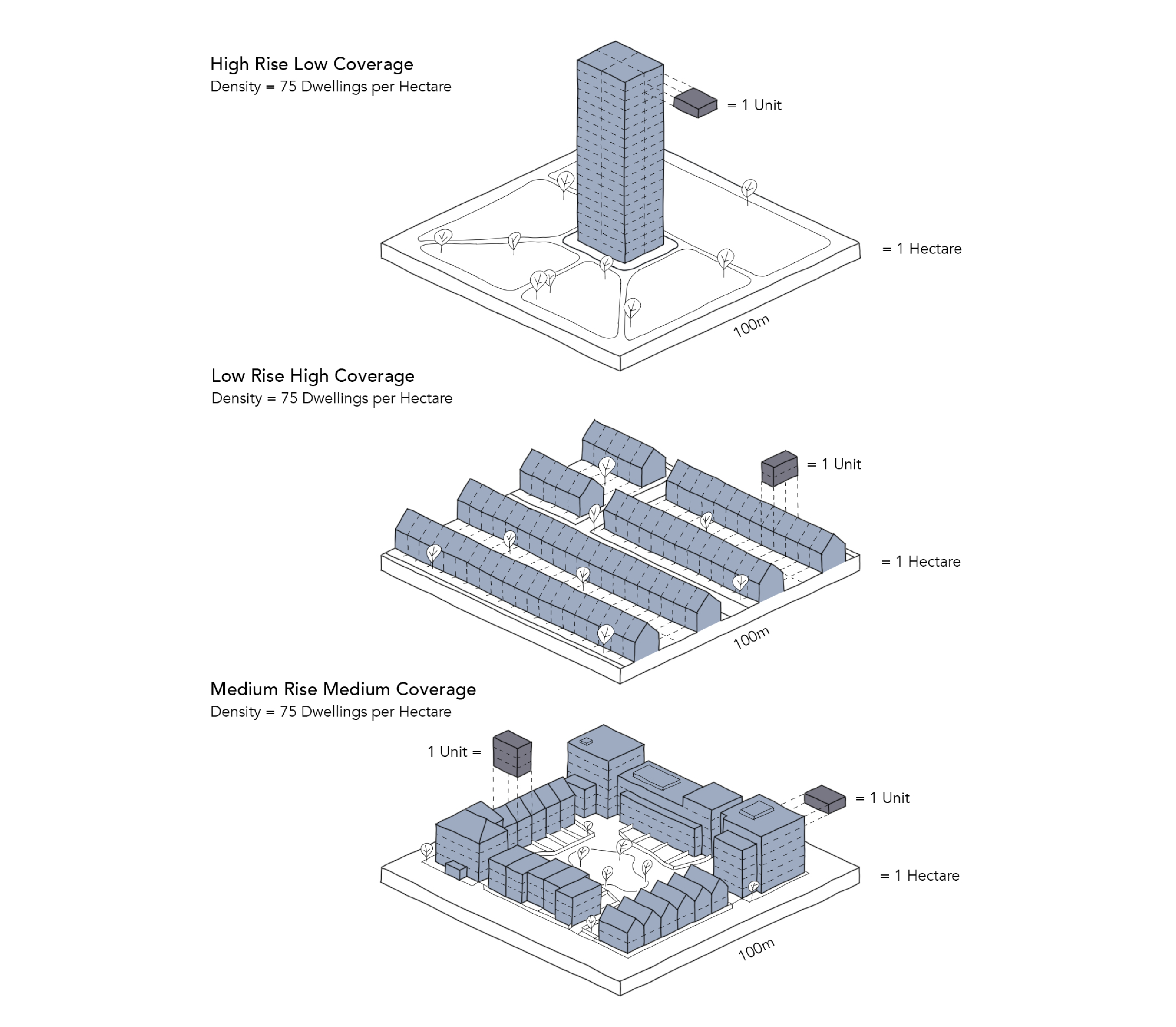 High Rise Low Coverage
Density = 75 Dwellings per Hectare

= 1 Unit

= 1 Hectare

100m

Low Rise High Coverage
Density = 75 Dwellings per Hectare

= 1 Unit

= 1 Hectare

100m

Medium Rise Medium Coverage
Density = 75 Dwellings per Hectare

1 Unit =

= 1 Unit

= 1 Hectare

100m