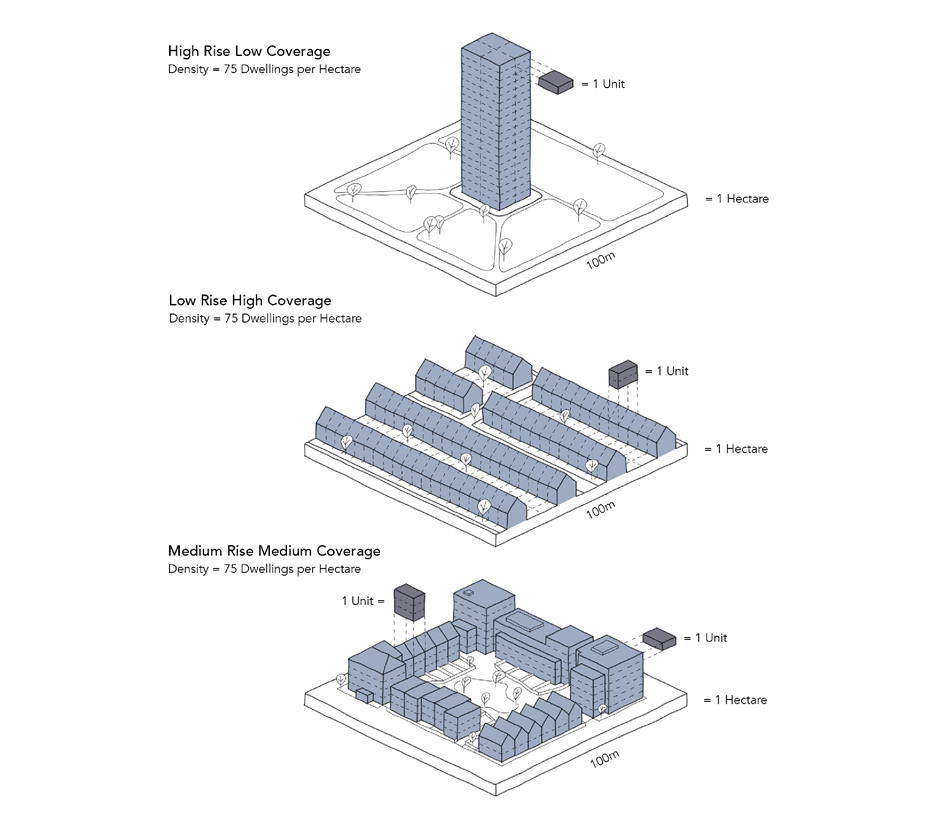 High Rise Low Coverage
Density = 75 Dwellings per Hectare

= 1 Unit

= 1 Hectare

100m

Low Rise High Coverage
Density = 75 Dwellings per Hectare

= 1 Unit

= 1 Hectare

100m

Medium Rise Medium Coverage
Density = 75 Dwellings per Hectare

1 Unit =

= 1 Unit

= 1 Hectare

100m